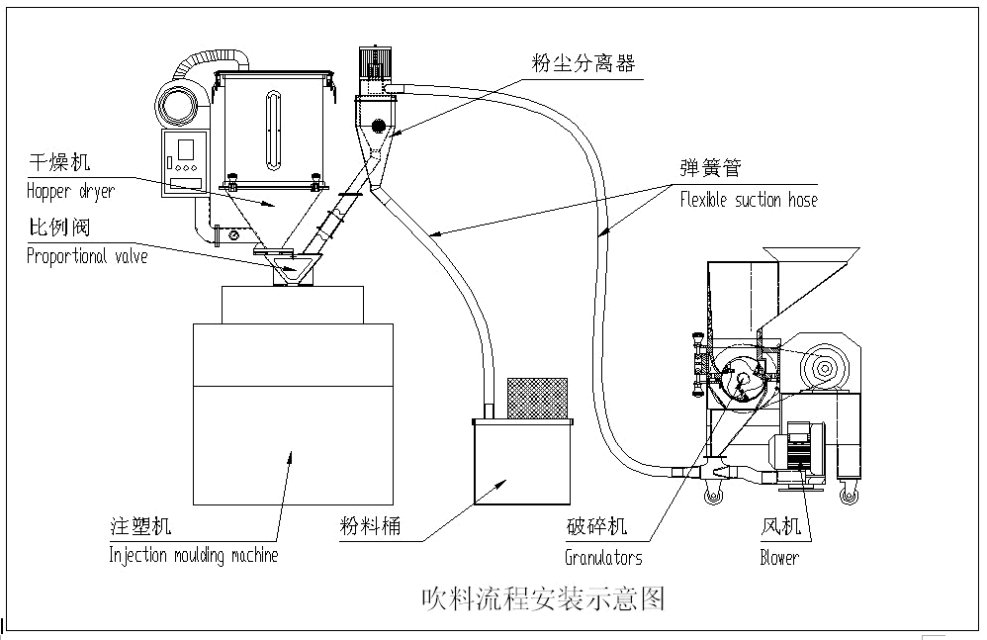 粉尘分离器

干燥机
Hopper dryer

弹簧管
Flexible suction hose

比例阀
Proportional valve

注塑机
Injection moulding machine

粉料桶

破碎机
Granulators

风机
Blower

吹料流程安装示意图